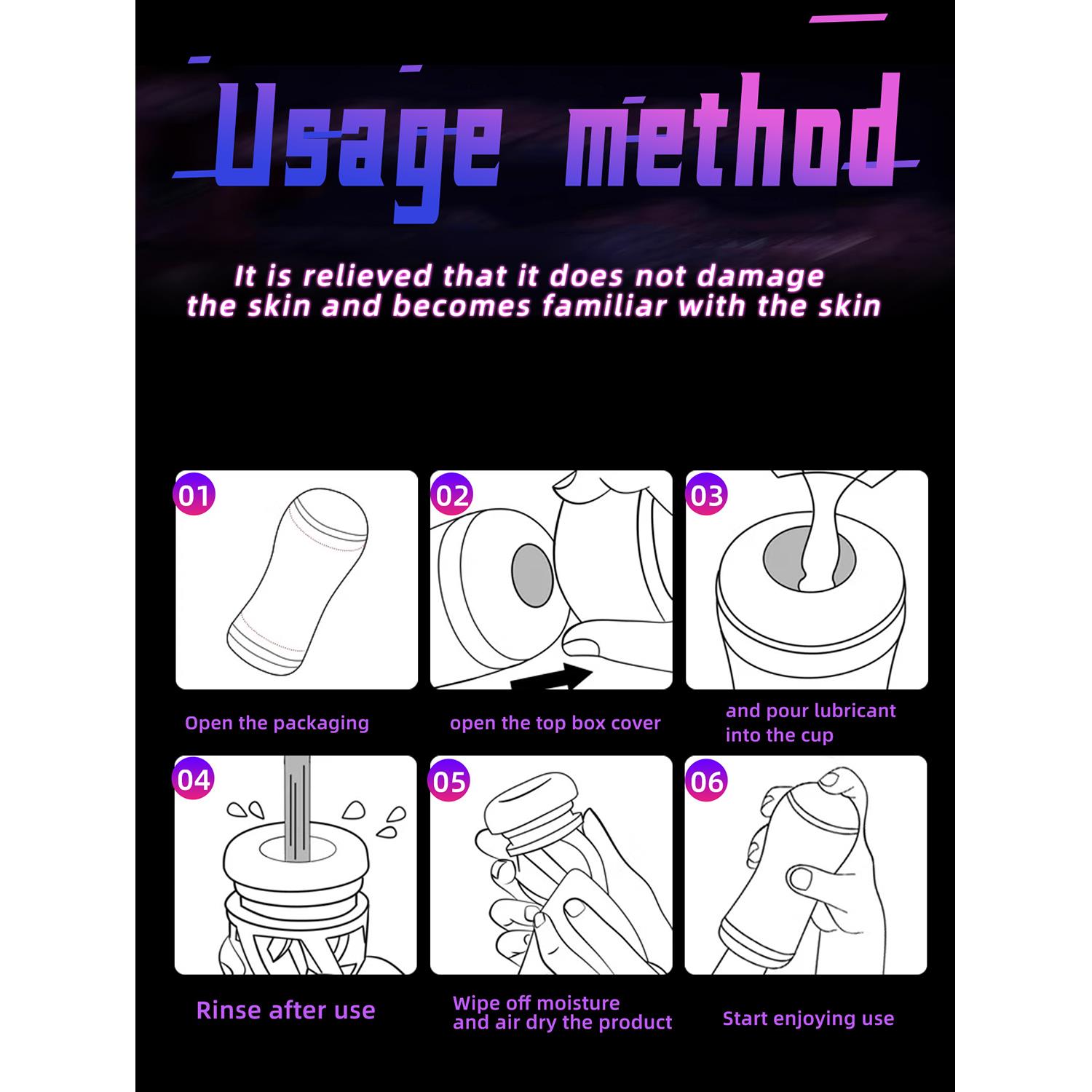 Usage method

It is relieved that it does not damage the skin and becomes familiar with the skin

01
Open the packaging

02
open the top box cover

03
and pour lubricant into the cup

04
Rinse after use

05
Wipe off moisture and air dry the product

06
Start enjoying use